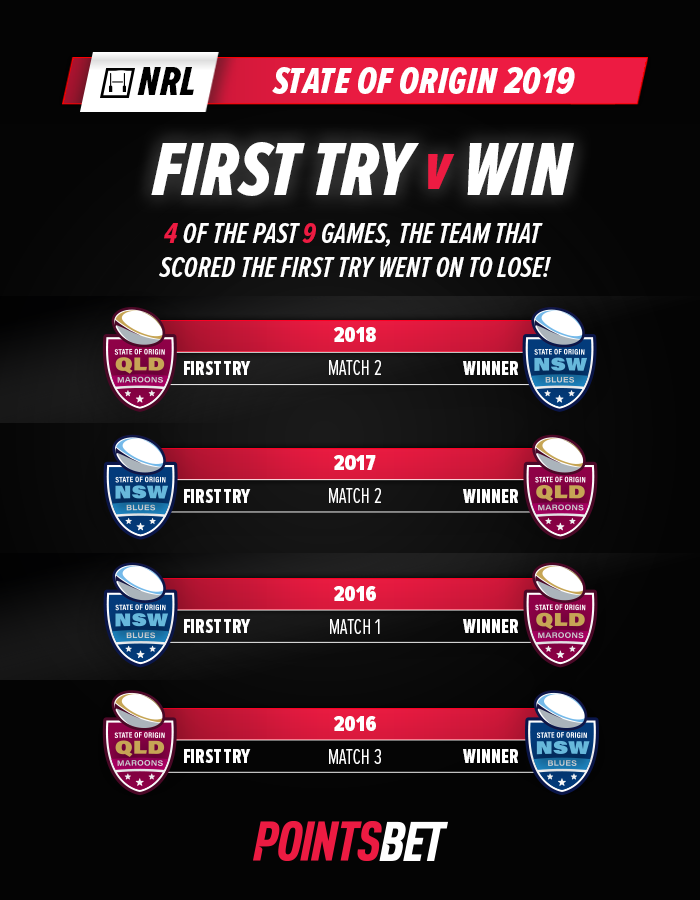 NRL

STATE OF ORIGIN 2019

FIRST TRY v WIN

4 OF THE PAST 9 GAMES, THE TEAM THAT SCORED THE FIRST TRY WENT ON TO LOSE!

STATE OF ORIGIN QLD MAROONS

2018

FIRST TRY MATCH 2 WINNER

STATE OF ORIGIN NSW BLUES

STATE OF ORIGIN NSW BLUES

2017

FIRST TRY MATCH 2 WINNER

STATE OF ORIGIN QLD MAROONS

STATE OF ORIGIN NSW BLUES

2016

FIRST TRY MATCH 1 WINNER

STATE OF ORIGIN QLD MAROONS

STATE OF ORIGIN QLD MAROONS

2016

FIRST TRY MATCH 3 WINNER

STATE OF ORIGIN NSW BLUES

POINTSBET